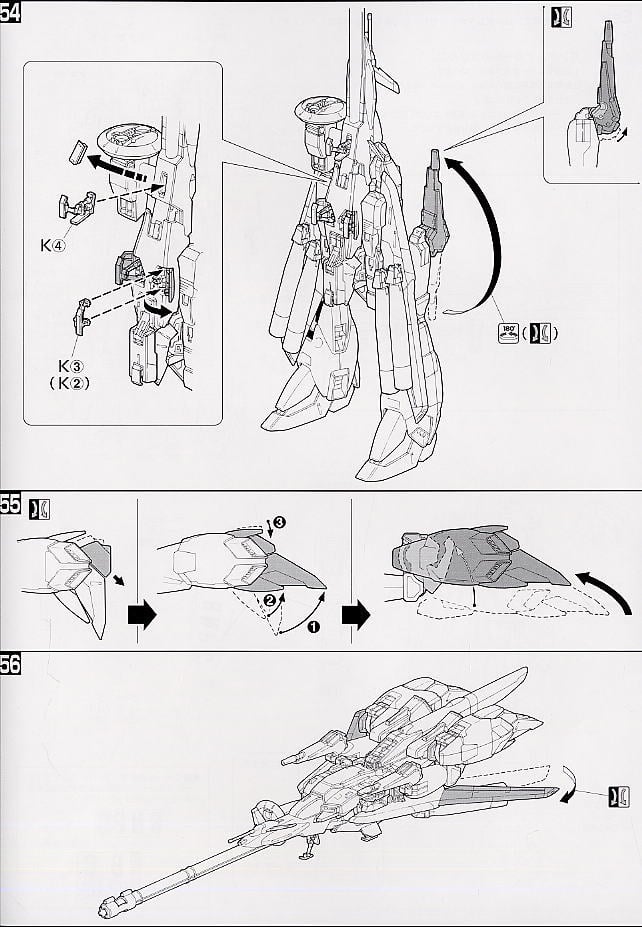 54

K④

K③
(K②)

180°

55

③

②

①

56